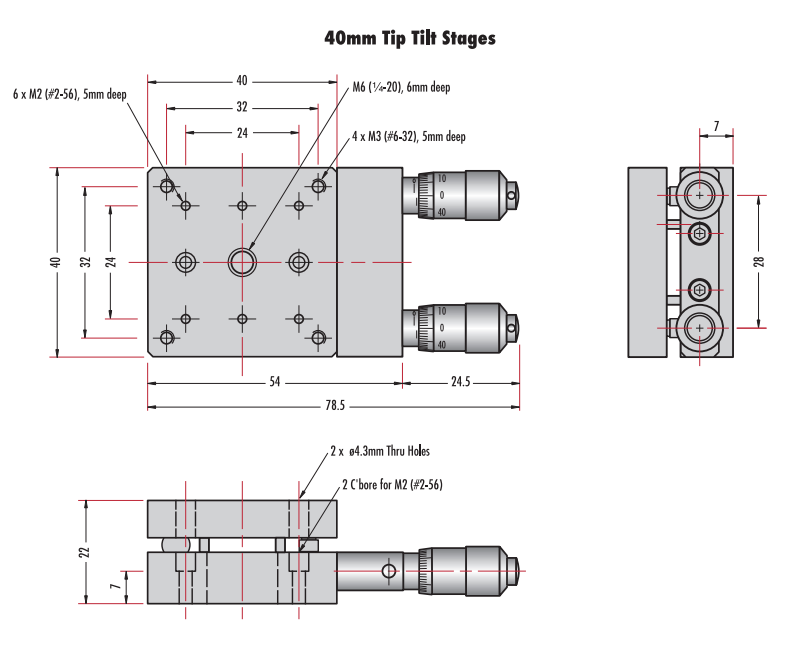 40mm Tip Tilt Stages

6 x M2 (#2-56), 5mm deep

40

32

24

M6 (¼-20), 6mm deep

4 x M3 (#6-32), 5mm deep

40

32

24

10

0

40

10

0

40

54

24.5

78.5

7

28

2 x ø4.3mm Thru Holes

2 C'bore for M2 (#2-56)

22

7